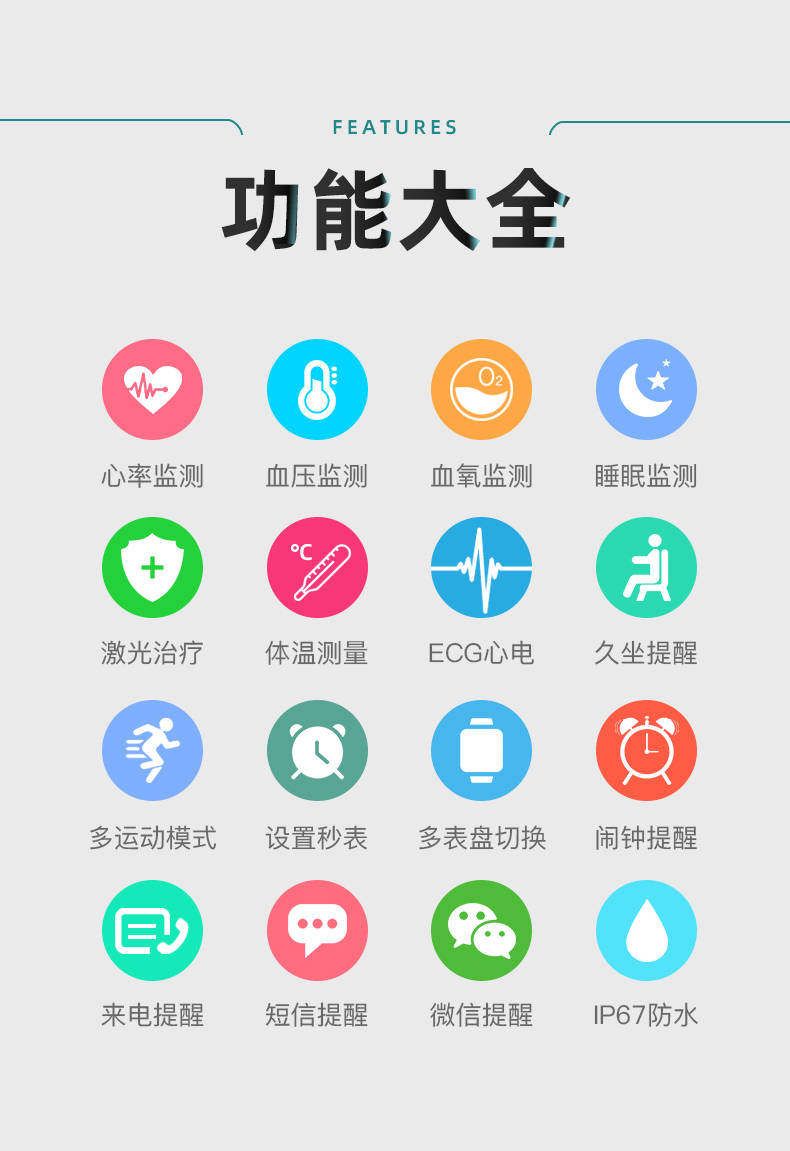 FEATURES

功能大全

心率监测 血压监测 血氧监测 睡眠监测

激光治疗 体温测量 ECG心电 久坐提醒

多运动模式 设置秒表 多表盘切换 闹钟提醒

来电提醒 短信提醒 微信提醒 IP67防水