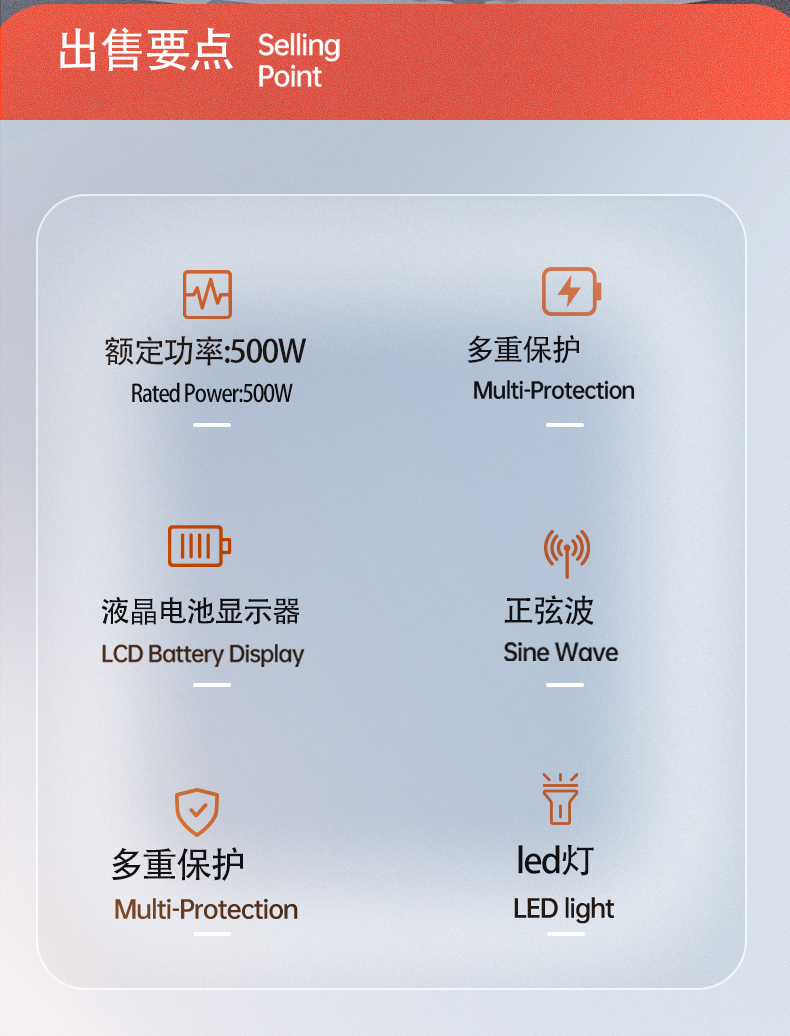 出售要点 Selling Point

额定功率:500W
Rated Power:500W

多重保护
Multi-Protection

液晶电池显示器
LCD Battery Display

正弦波
Sine Wave

多重保护
Multi-Protection

led灯
LED light