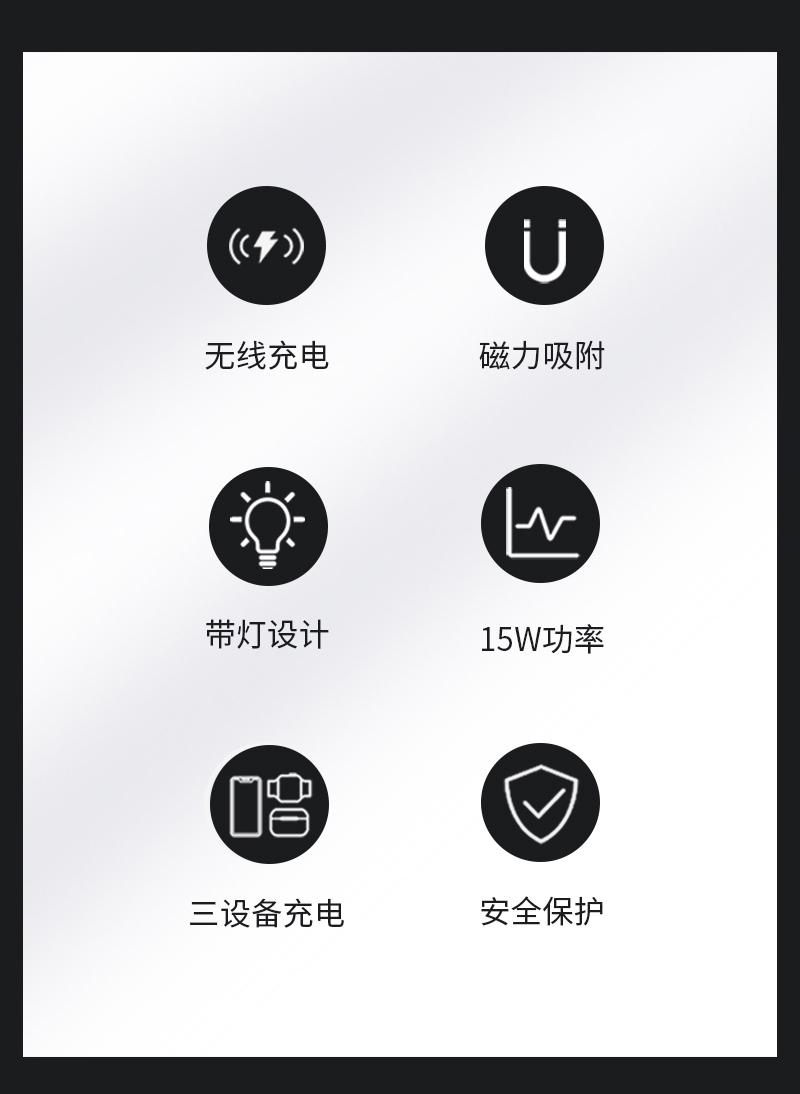 无线充电

磁力吸附

带灯设计

15W功率

三设备充电

安全保护