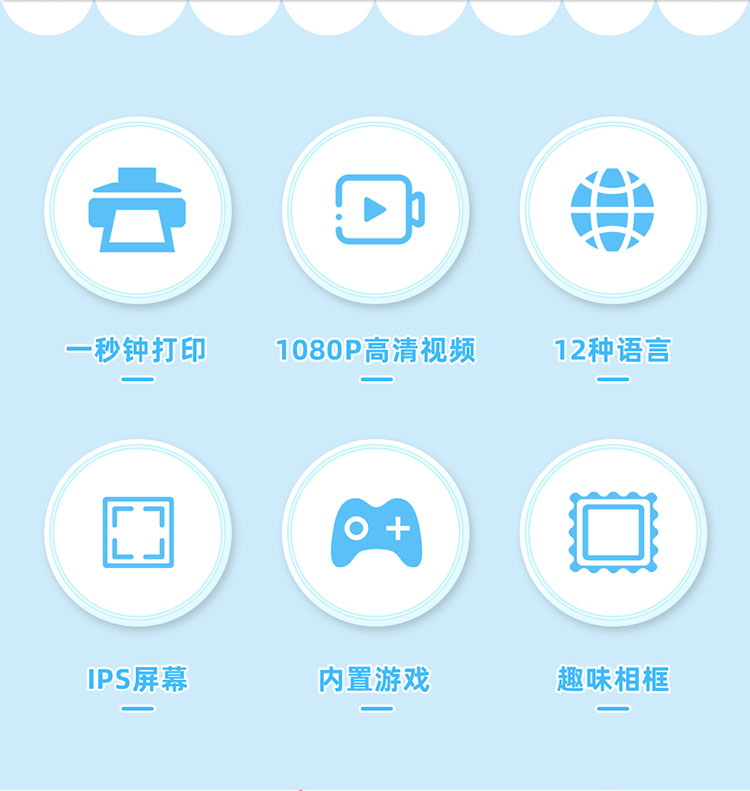 一秒钟打印

1080P高清视频

12种语言

IPS屏幕

内置游戏

趣味相框